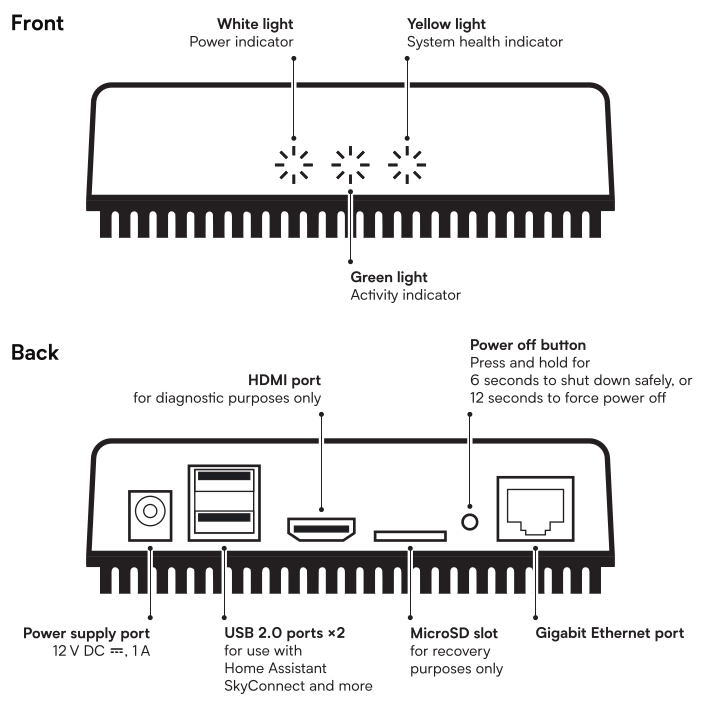 Front

White light
Power indicator

Yellow light
System health indicator

Green light
Activity indicator

Back

HDMI port
for diagnostic purposes only

Power off button
Press and hold for 6 seconds to shut down safely, or 12 seconds to force power off

Power supply port
12 V DC ⎓, 1 A

USB 2.0 ports ×2
for use with Home Assistant SkyConnect and more

MicroSD slot
for recovery purposes only

Gigabit Ethernet port